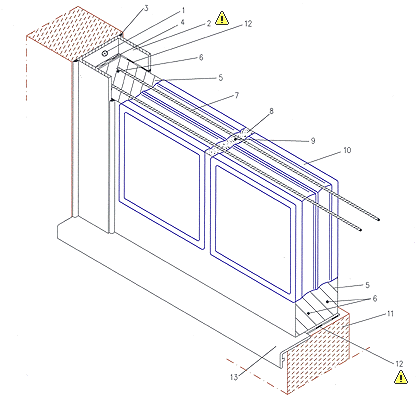 3
1
4
2
12
6
5
7
8
9
10
5
6
11
12
13