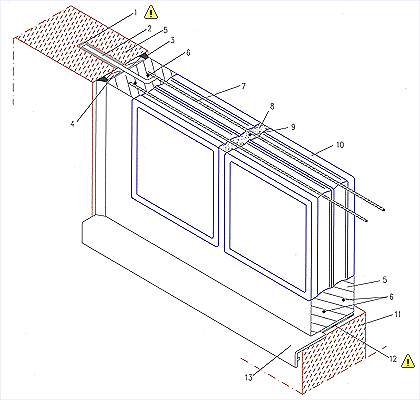 1
2
5
3
6
4
7
8
9
10
5
6
11
12
13